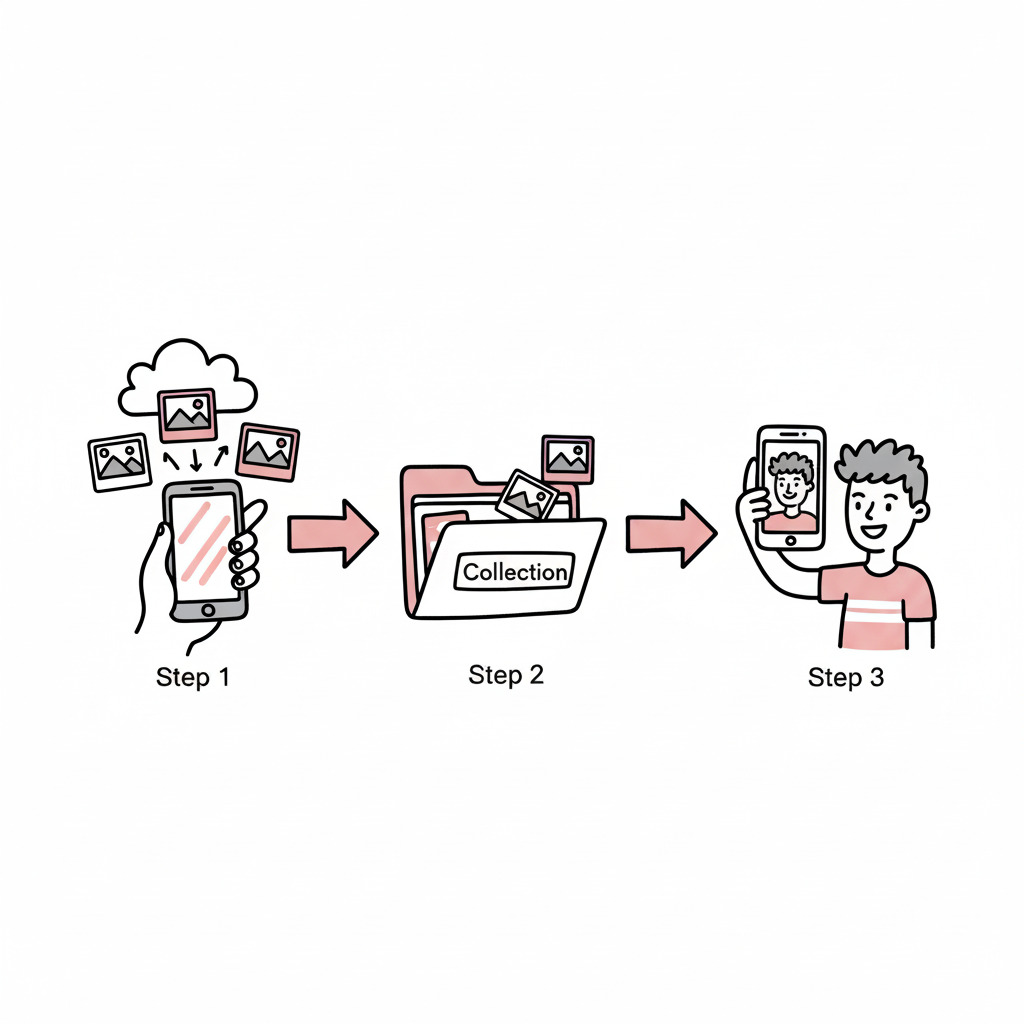 Step 1

Collection

Step 2

Step 3